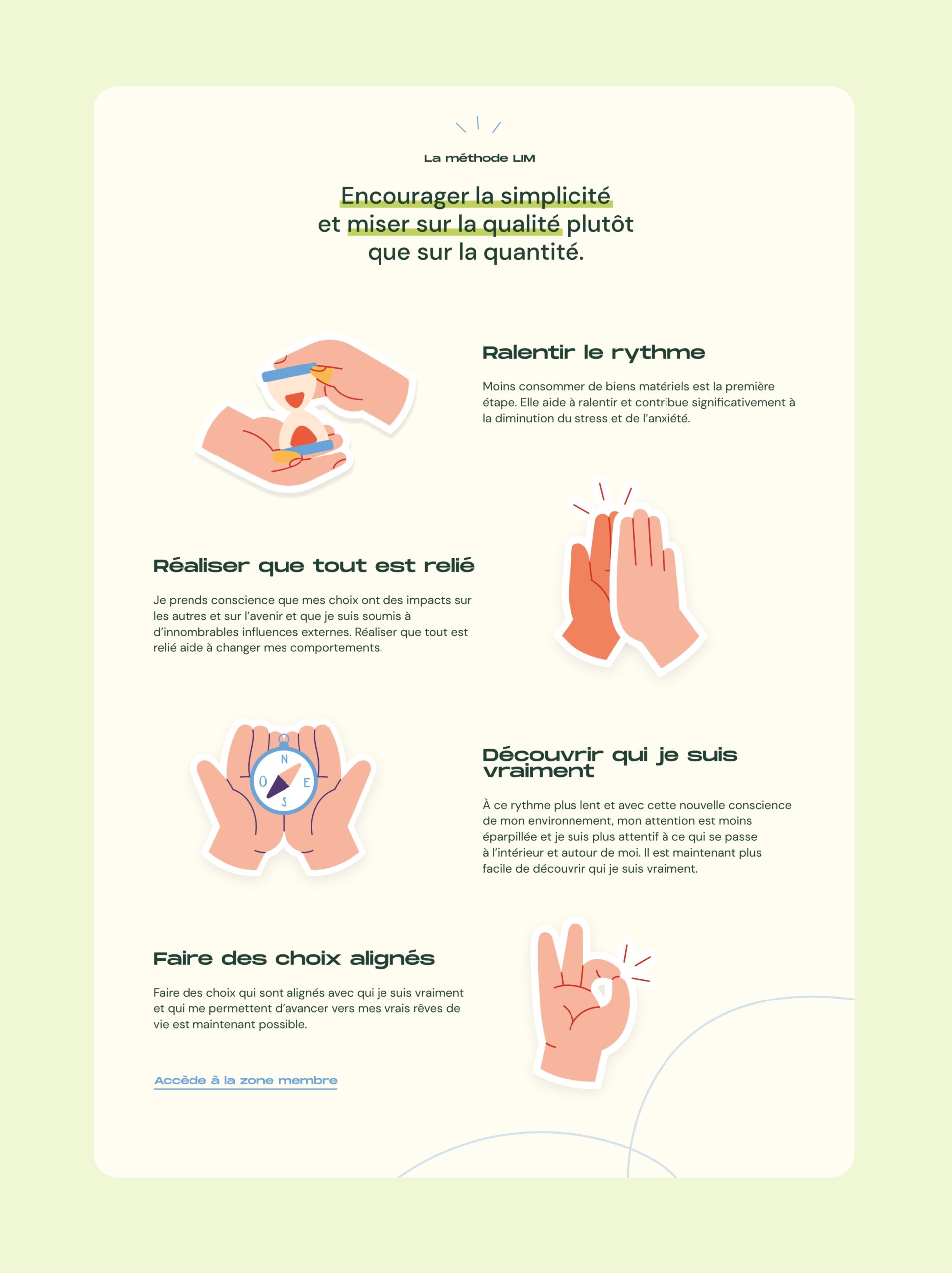 La méthode LIM

Encourager la simplicité et miser sur la qualité plutôt que sur la quantité.

Ralentir le rythme

Moins consommer de biens matériels est la première étape. Elle aide à ralentir et contribue significativement à la diminution du stress et de l'anxiété.

Réaliser que tout est relié

Je prends conscience que mes choix ont des impacts sur les autres et sur l'avenir et que je suis soumis à d'innombrables influences externes. Réaliser que tout est relié aide à changer mes comportements.

N
O
E
S

Découvrir qui je suis vraiment

À ce rythme plus lent et avec cette nouvelle conscience de mon environnement, mon attention est moins éparpillée et je suis plus attentif à ce qui se passe à l'intérieur et autour de moi. Il est maintenant plus facile de découvrir qui je suis vraiment.

Faire des choix alignés

Faire des choix qui sont alignés avec qui je suis vraiment et qui me permettent d'avancer vers mes vrais rêves de vie est maintenant possible.

Accède à la zone membre